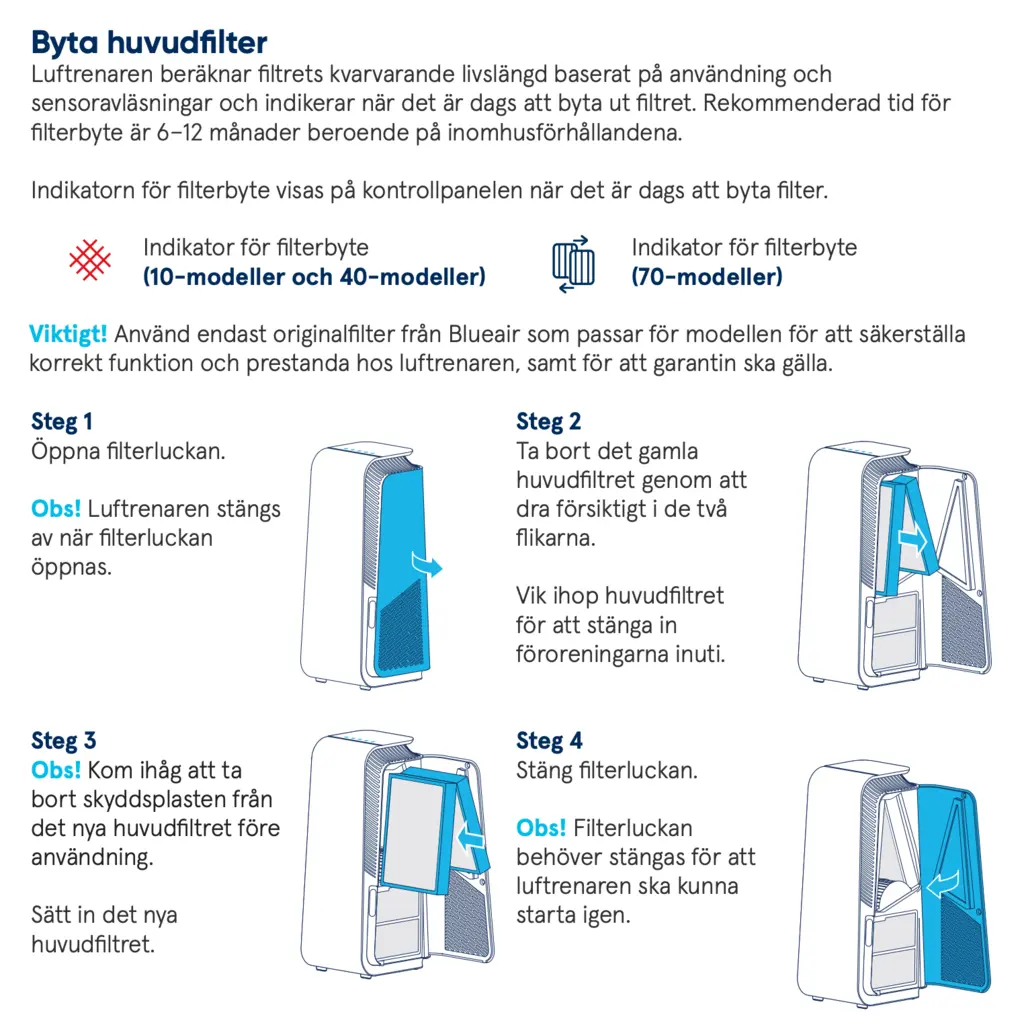 Byta huvudfilter

Luftrenaren beräknar filtrets kvarvarande livslängd baserat på användning och sensoravläsningar och indikerar när det är dags att byta ut filtret. Rekommenderad tid för filterbyte är 6–12 månader beroende på inomhusförhållandena.

Indikatorn för filterbyte visas på kontrollpanelen när det är dags att byta filter.

Indikator för filterbyte
(10-modeller och 40-modeller)

Indikator för filterbyte
(70-modeller)

Viktigt! Använd endast originalfilter från Blueair som passar för modellen för att säkerställa korrekt funktion och prestanda hos luftrenaren, samt för att garantin ska gälla.

Steg 1
Öppna filterluckan.

Obs! Luftrenaren stängs av när filterluckan öppnas.

Steg 2
Ta bort det gamla huvudfiltret genom att dra försiktigt i de två flikarna.

Vik ihop huvudfiltret för att stänga in föroreningarna inuti.

Steg 3
Obs! Kom ihåg att ta bort skyddsplasten från det nya huvudfiltret före användning.

Sätt in det nya huvudfiltret.

Steg 4
Stäng filterluckan.

Obs! Filterluckan behöver stängas för att luftrenaren ska kunna starta igen.