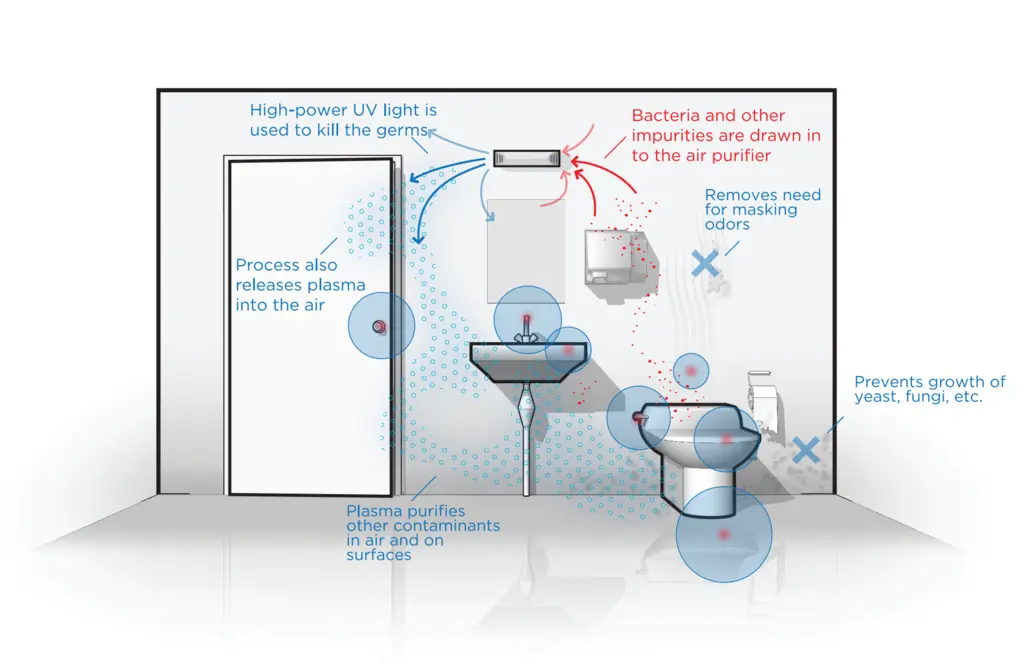 High-power UV light is used to kill the germs

Bacteria and other impurities are drawn in to the air purifier

Removes need for masking odors

Process also releases plasma into the air

Prevents growth of yeast, fungi, etc.

Plasma purifies other contaminants in air and on surfaces